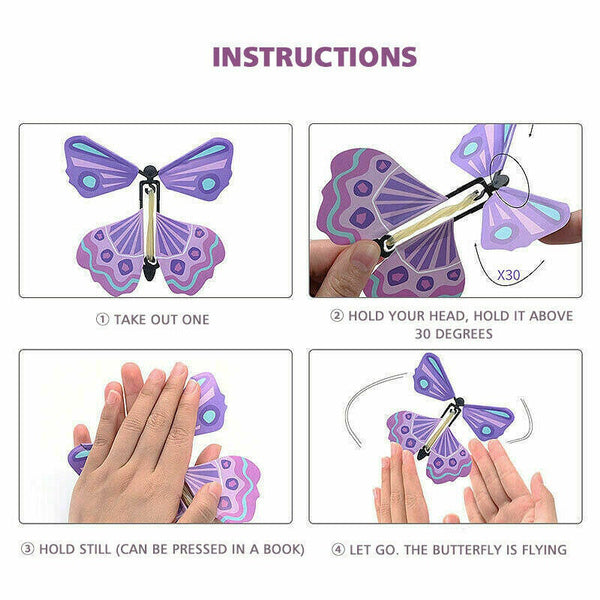 INSTRUCTIONS

X30

① TAKE OUT ONE

② HOLD YOUR HEAD, HOLD IT ABOVE 30 DEGREES

③ HOLD STILL (CAN BE PRESSED IN A BOOK)

④ LET GO. THE BUTTERFLY IS FLYING